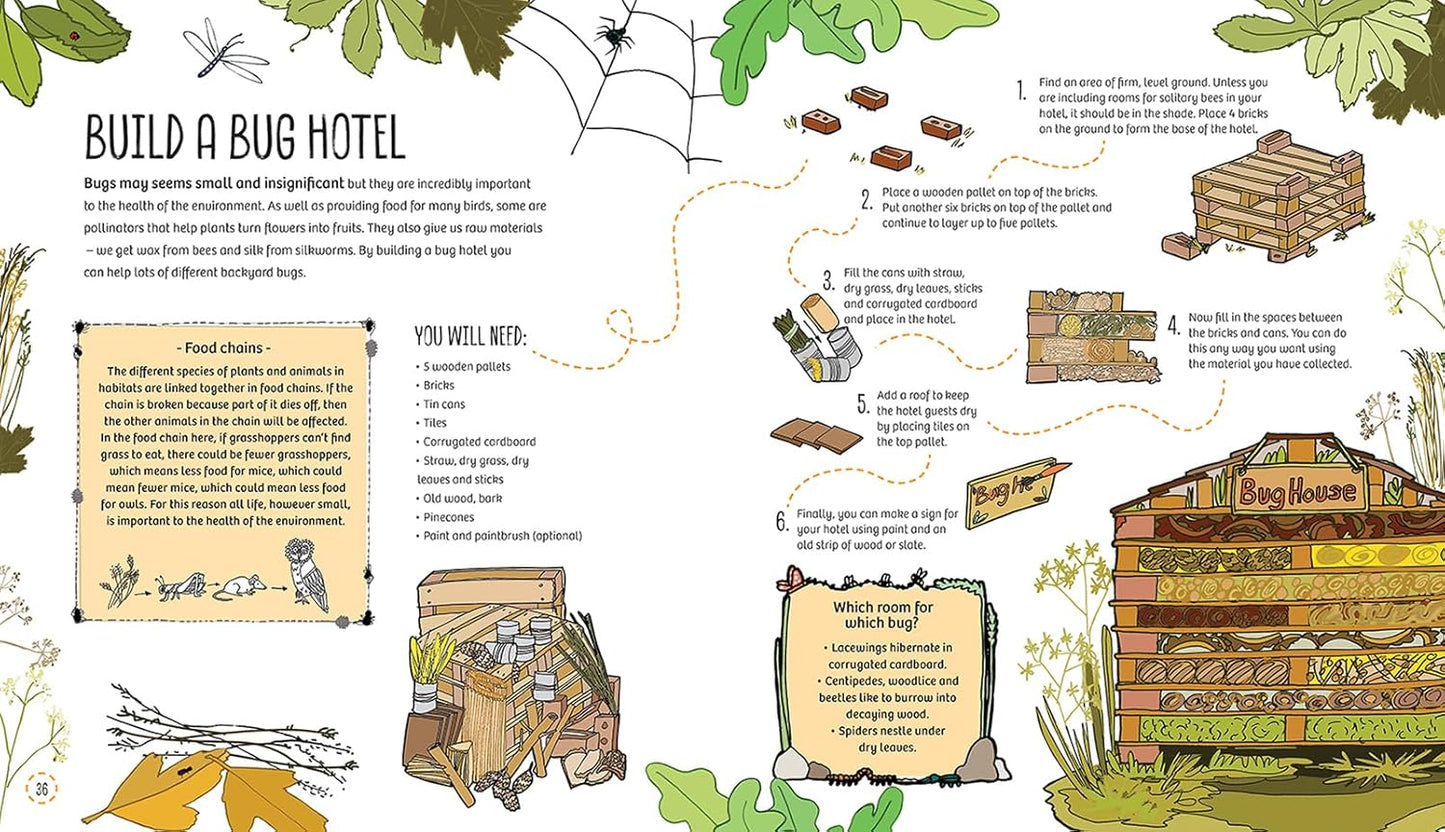 BUILD A BUG HOTEL

Bugs may seems small and insignificant but they are incredibly important to the health of the environment. As well as providing food for many birds, some are pollinators that help plants turn flowers into fruits. They also give us raw materials – we get wax from bees and silk from silkworms. By building a bug hotel you can help lots of different backyard bugs.

- Food chains -

The different species of plants and animals in habitats are linked together in food chains. If the chain is broken because part of it dies off, then the other animals in the chain will be affected. In the food chain here, if grasshoppers can't find grass to eat, there could be fewer grasshoppers, which means less food for mice, which could mean fewer mice, which could mean less food for owls. For this reason all life, however small, is important to the health of the environment.

YOU WILL NEED:

• 5 wooden pallets
• Bricks
• Tin cans
• Tiles
• Corrugated cardboard
• Straw, dry grass, dry leaves and sticks
• Old wood, bark
• Pinecones
• Paint and paintbrush (optional)

36

1. Find an area of firm, level ground. Unless you are including rooms for solitary bees in your hotel, it should be in the shade. Place 4 bricks on the ground to form the base of the hotel.

2. Place a wooden pallet on top of the bricks. Put another six bricks on top of the pallet and continue to layer up to five pallets.

3. Fill the cans with straw, dry grass, dry leaves, sticks and corrugated cardboard and place in the hotel.

4. Now fill in the spaces between the bricks and cans. You can do this any way you want using the material you have collected.

5. Add a roof to keep the hotel guests dry by placing tiles on the top pallet.

6. Finally, you can make a sign for your hotel using paint and an old strip of wood or slate.

Bug Ho

Bug House

Which room for which bug?

• Lacewings hibernate in corrugated cardboard.
• Centipedes, woodlice and beetles like to burrow into decaying wood.
• Spiders nestle under dry leaves.